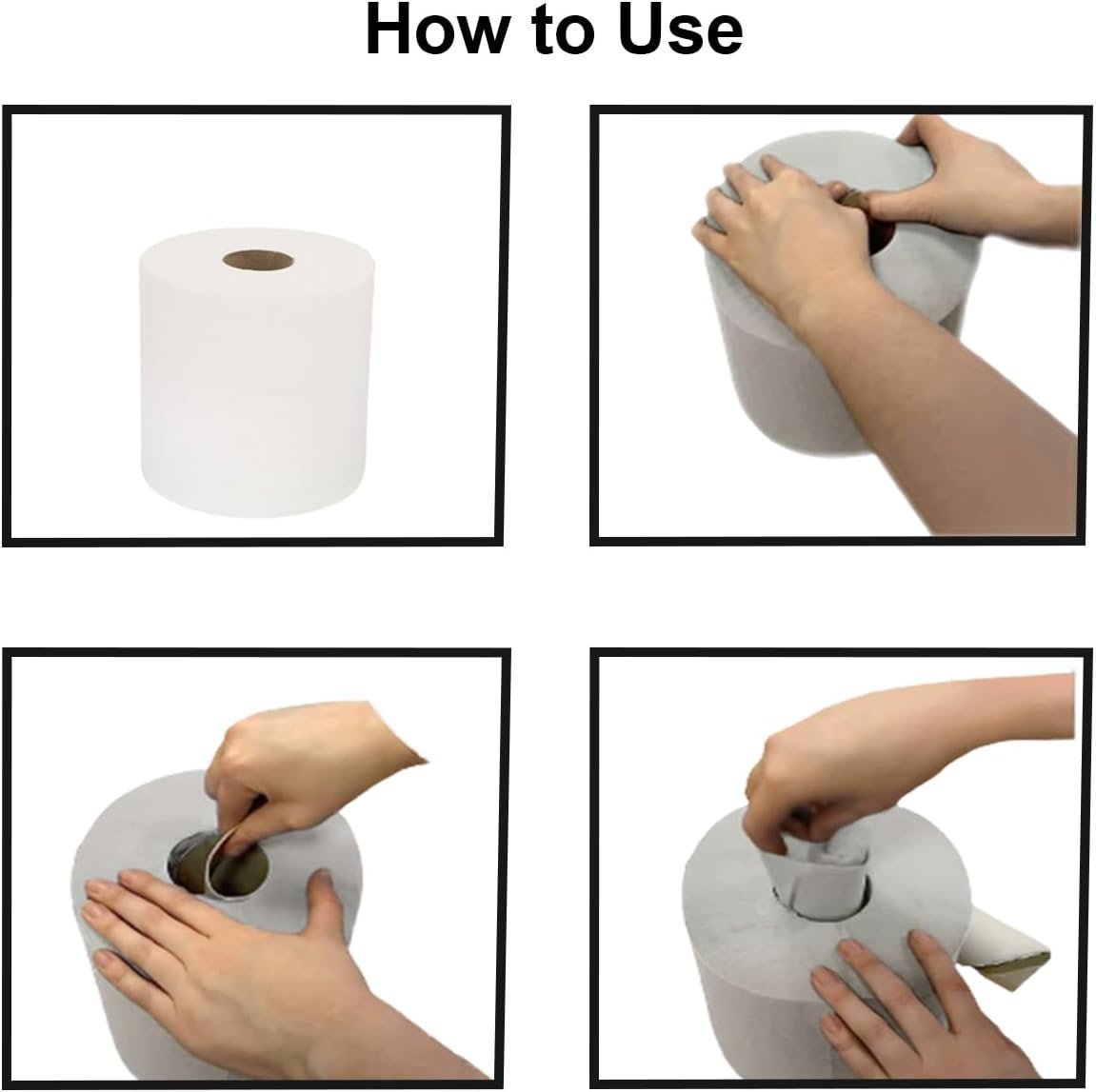 How to Use