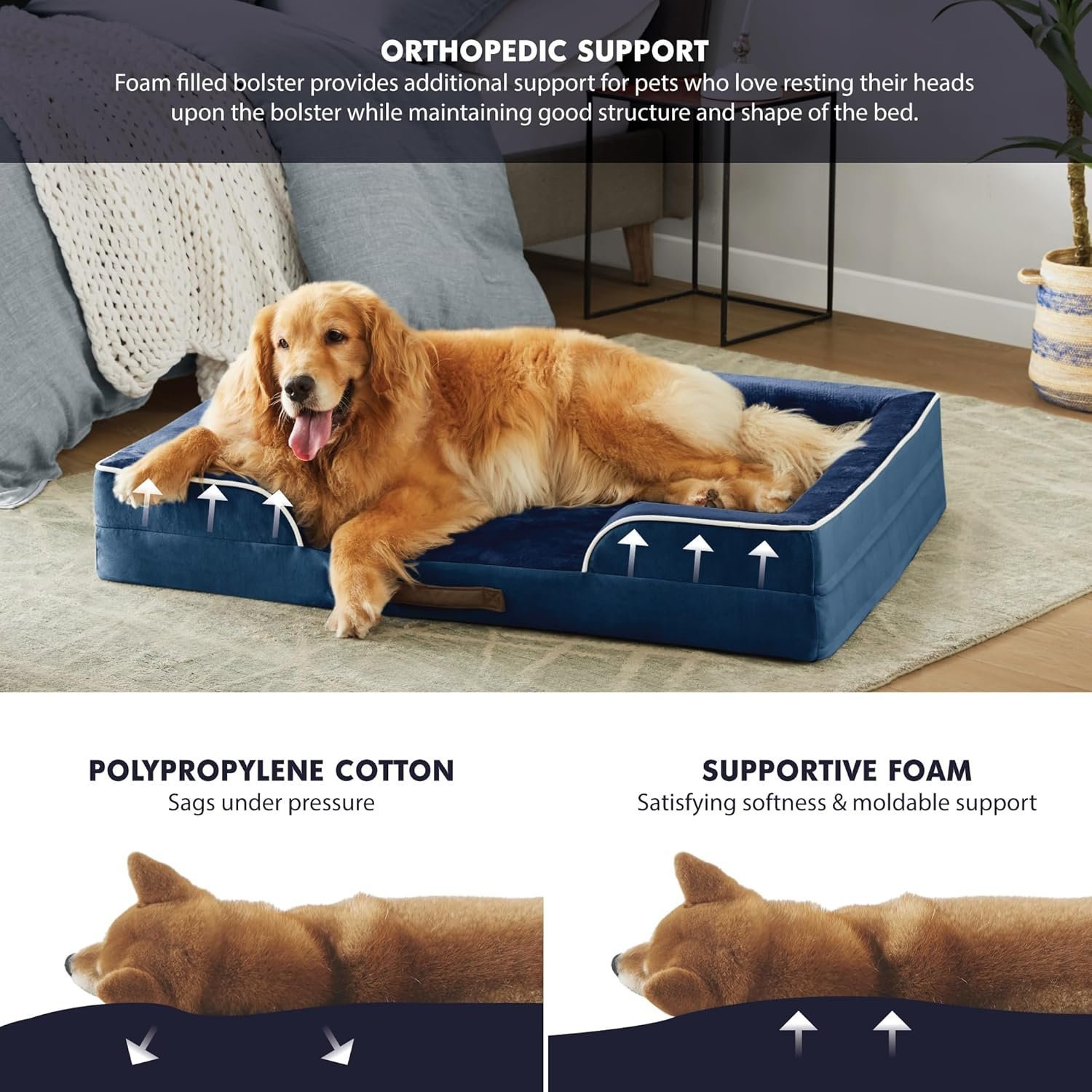 ORTHOPEDIC SUPPORT
Foam filled bolster provides additional support for pets who love resting their heads upon the bolster while maintaining good structure and shape of the bed.

POLYPROPYLENE COTTON
Sags under pressure

SUPPORTIVE FOAM
Satisfying softness & moldable support